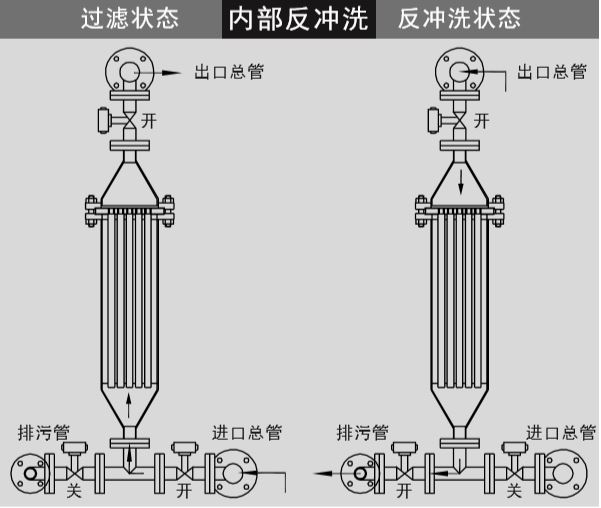 过滤状态 内部反冲洗 反冲洗状态

出口总管
开
排污管
进口总管
关
开

出口总管
开
排污管
进口总管
开
关